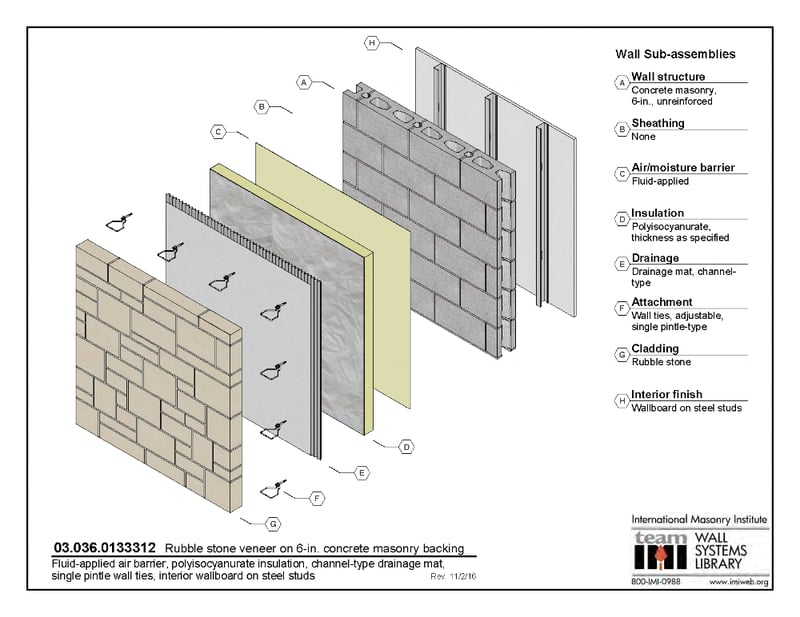 H
A
B
C
D
E
F
G

Wall Sub-assemblies

A Wall structure
Concrete masonry, 6-in., unreinforced

B Sheathing
None

C Air/moisture barrier
Fluid-applied

D Insulation
Polyisocyanurate, thickness as specified

E Drainage
Drainage mat, channel-type

F Attachment
Wall ties, adjustable, single pintle-type

G Cladding
Rubble stone

H Interior finish
Wallboard on steel studs

03.036.0133312 Rubble stone veneer on 6-in. concrete masonry backing
Fluid-applied air barrier, polyisocyanurate insulation, channel-type drainage mat, single pintle wall ties, interior wallboard on steel studs
Rev. 11/2/16

International Masonry Institute
team IMI WALL SYSTEMS LIBRARY
800-IMI-0988 www.imiweb.org